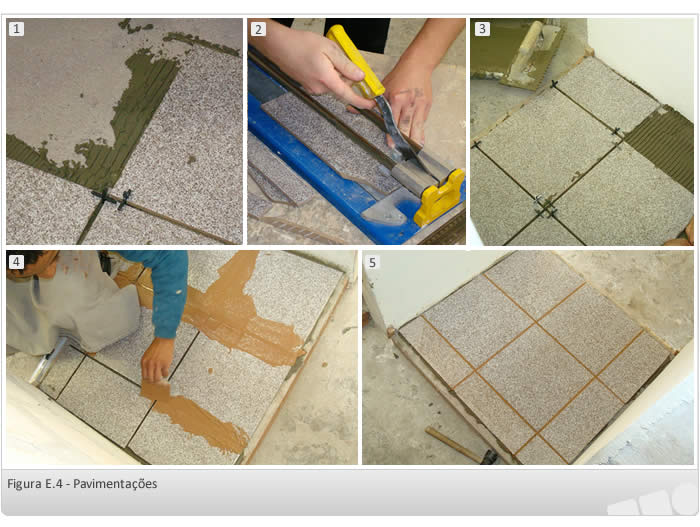 1

2

3

4

5

Figura E.4 - Pavimentações